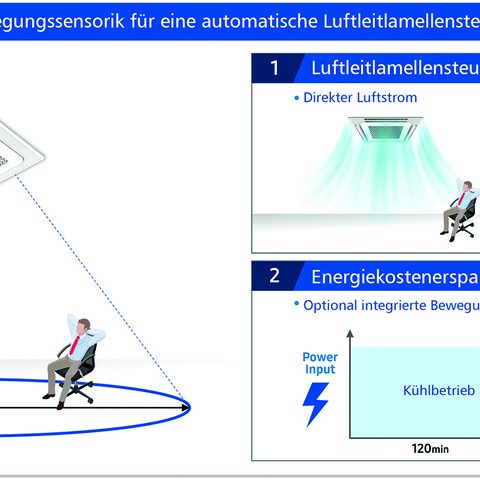 egungssensorik für eine automatische Luftleitlamellenste

1 Luftleitlamellensteu

• Direkter Luftstrom

2 Energiekostenerspa

• Optional integrierte Bewegu

Power Input

Kühlbetrieb

120min