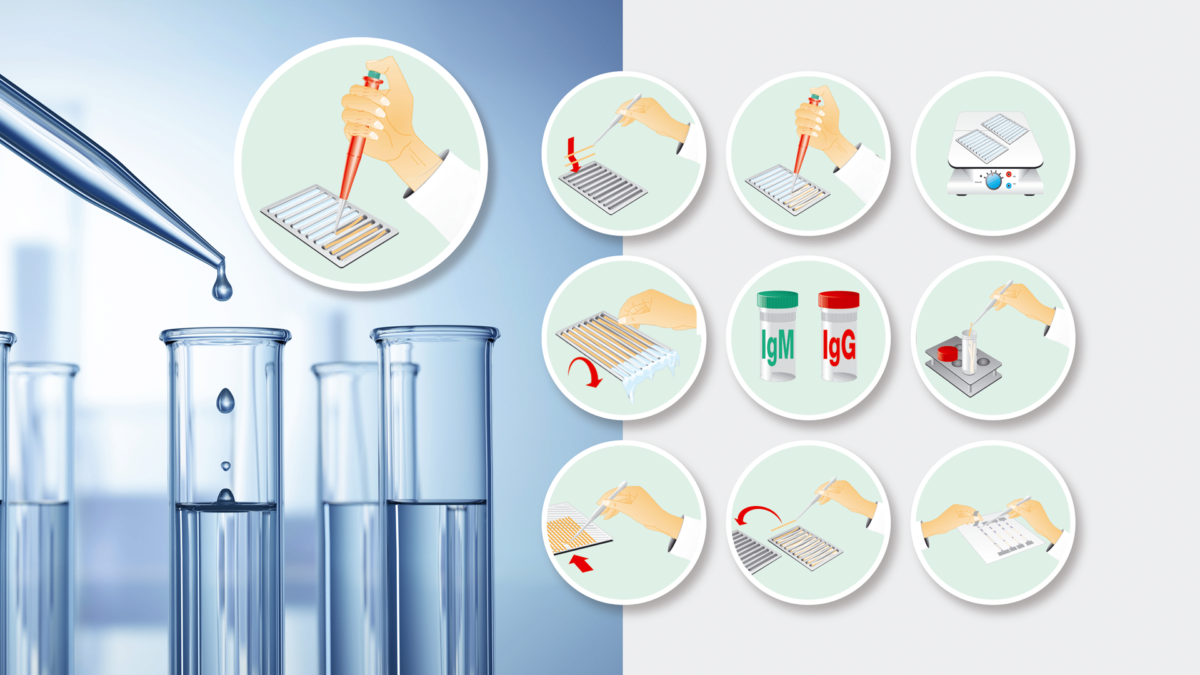 IgM
IgG